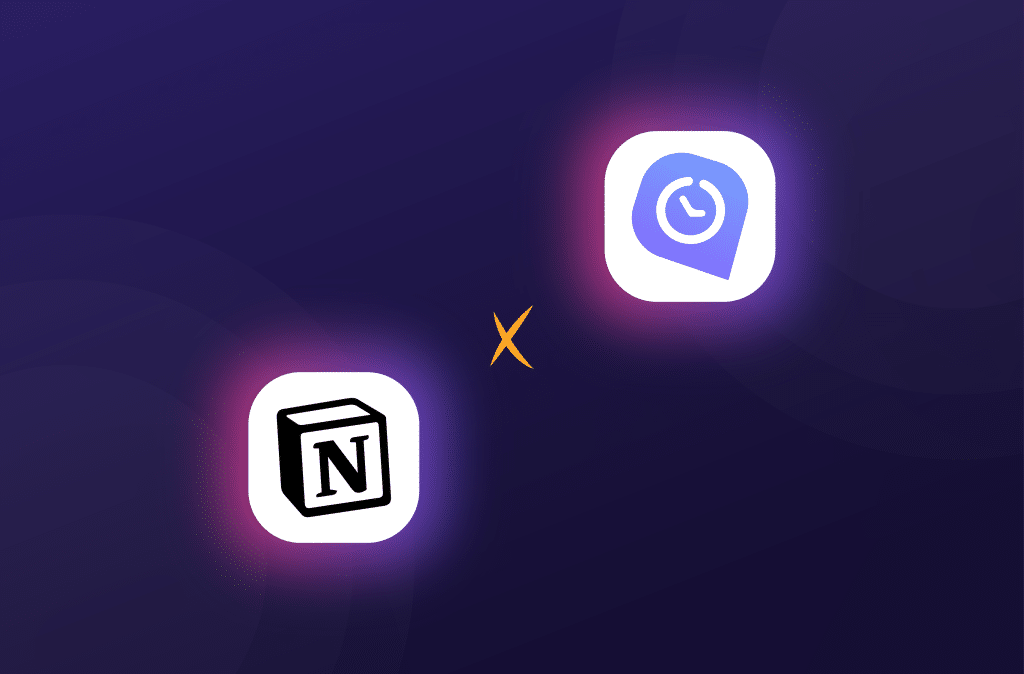 X

N